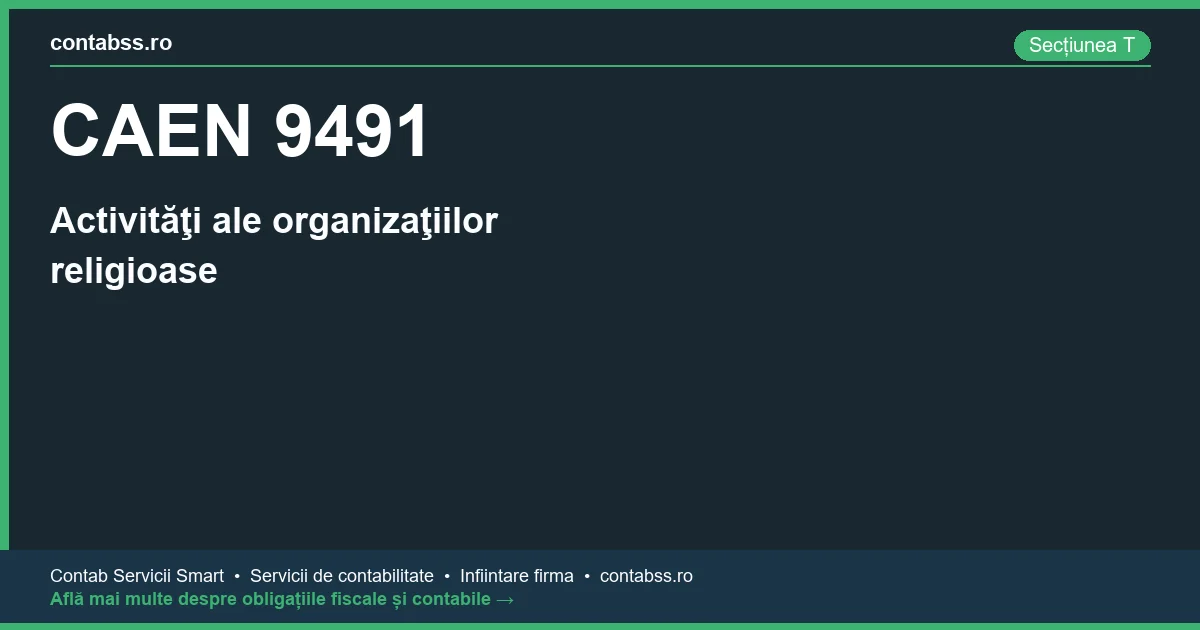 contabss.ro

Secțiunea T

CAEN 9491

Activităţi ale organizaţiilor religioase

Contab Servicii Smart • Servicii de contabilitate • Infiintare firma • contabss.ro
Află mai multe despre obligațiile fiscale și contabile →