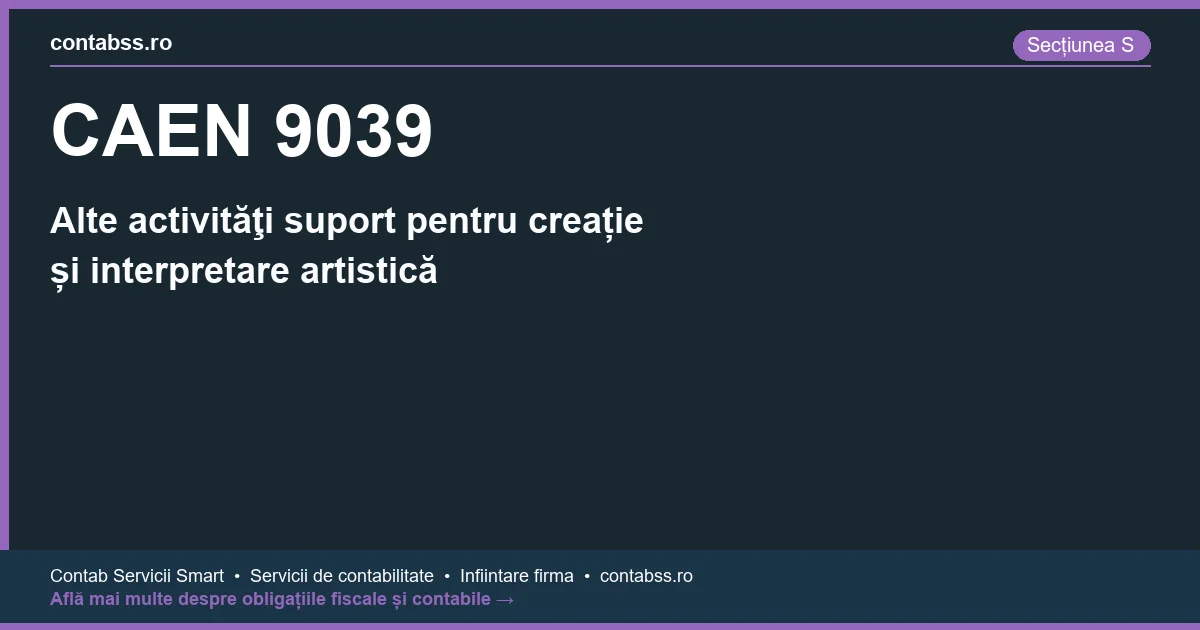 contabss.ro

Secțiunea S

CAEN 9039

Alte activităţi suport pentru creație și interpretare artistică

Contab Servicii Smart • Servicii de contabilitate • Infiintare firma • contabss.ro
Află mai multe despre obligațiile fiscale și contabile →