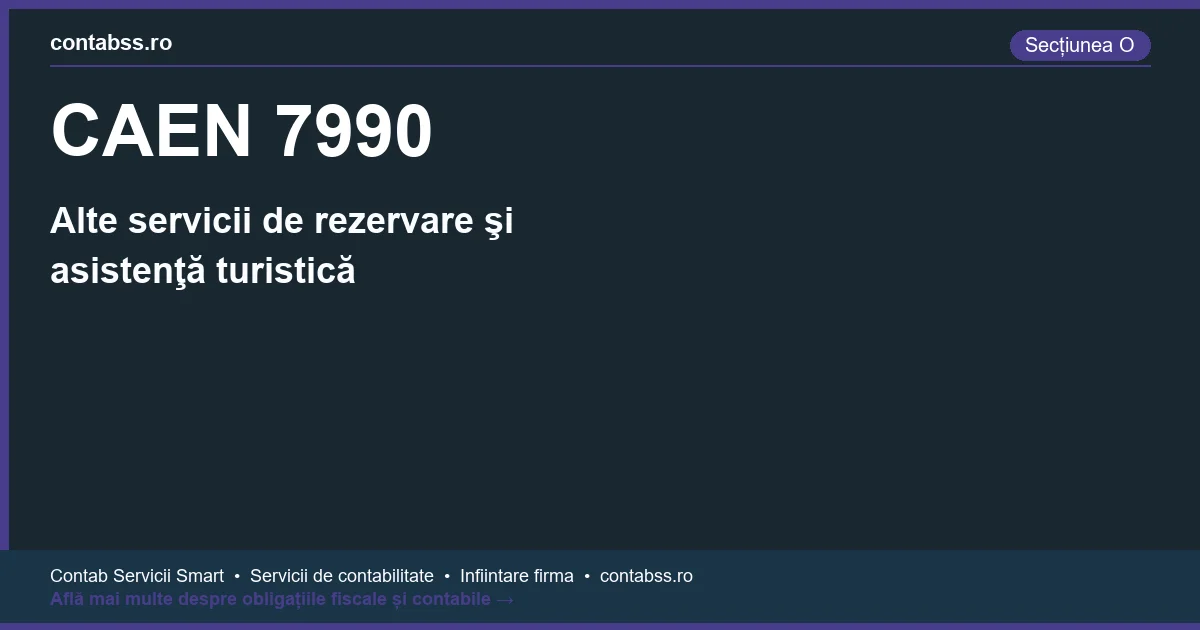 contabss.ro

Secțiunea O

CAEN 7990

Alte servicii de rezervare şi asistenţă turistică

Contab Servicii Smart • Servicii de contabilitate • Infiintare firma • contabss.ro
Află mai multe despre obligațiile fiscale și contabile →