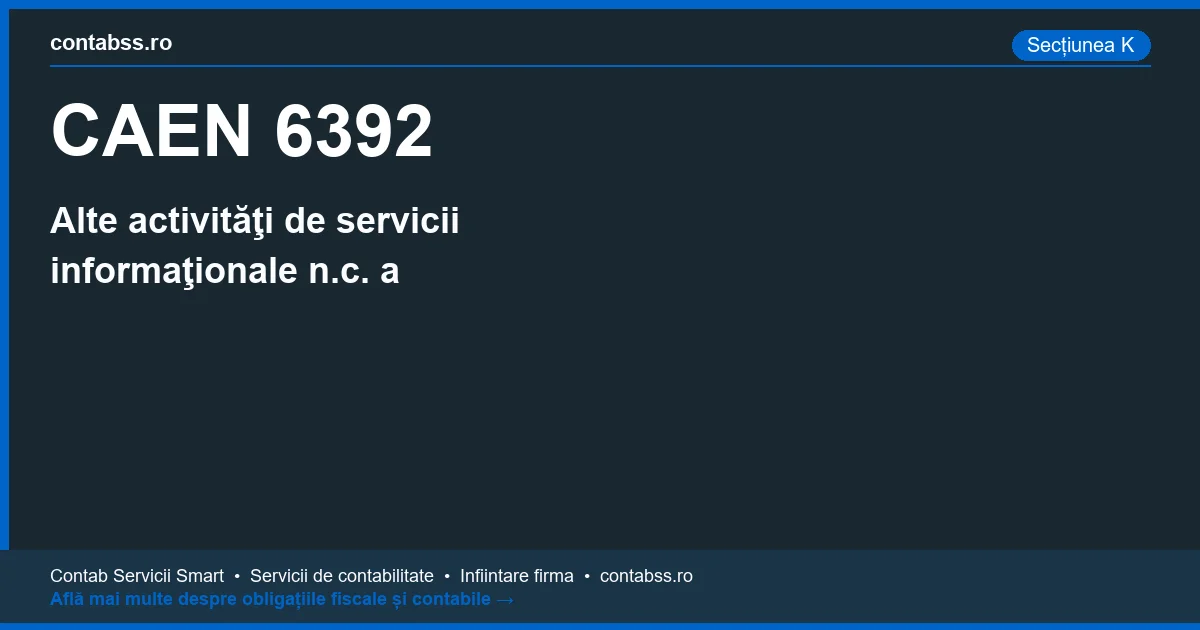 contabss.ro

Secțiunea K

CAEN 6392

Alte activităţi de servicii informaţionale n.c. a

Contab Servicii Smart • Servicii de contabilitate • Infiintare firma • contabss.ro
Află mai multe despre obligațiile fiscale și contabile →