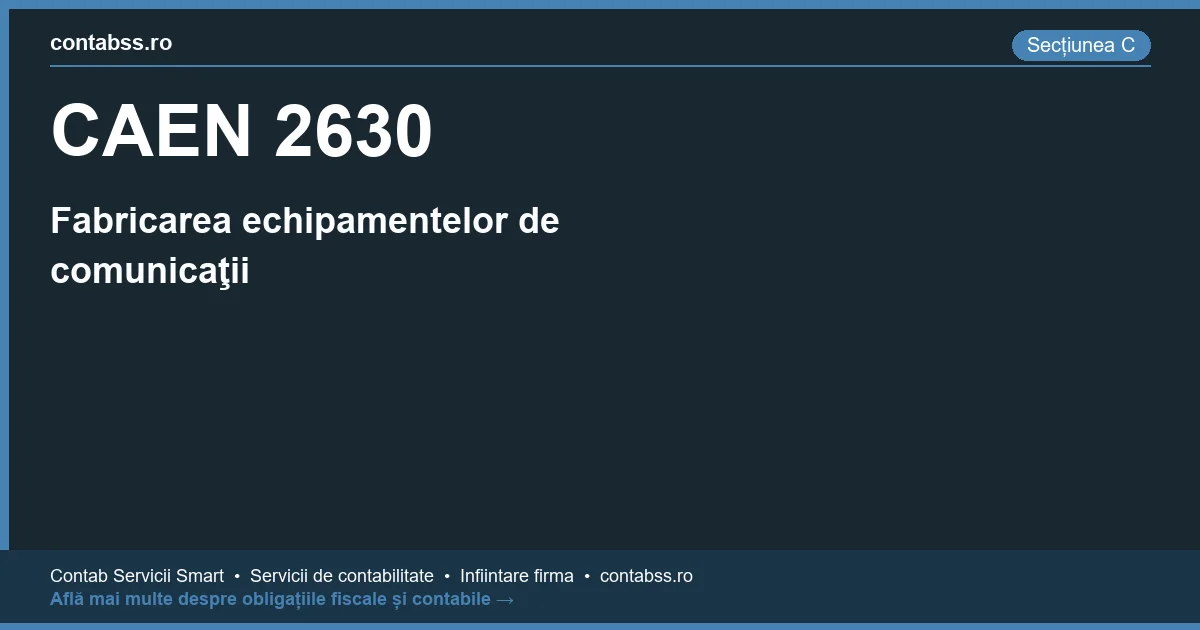 contabss.ro

Secțiunea C

CAEN 2630

Fabricarea echipamentelor de comunicaţii

Contab Servicii Smart • Servicii de contabilitate • Infiintare firma • contabss.ro
Află mai multe despre obligațiile fiscale și contabile →