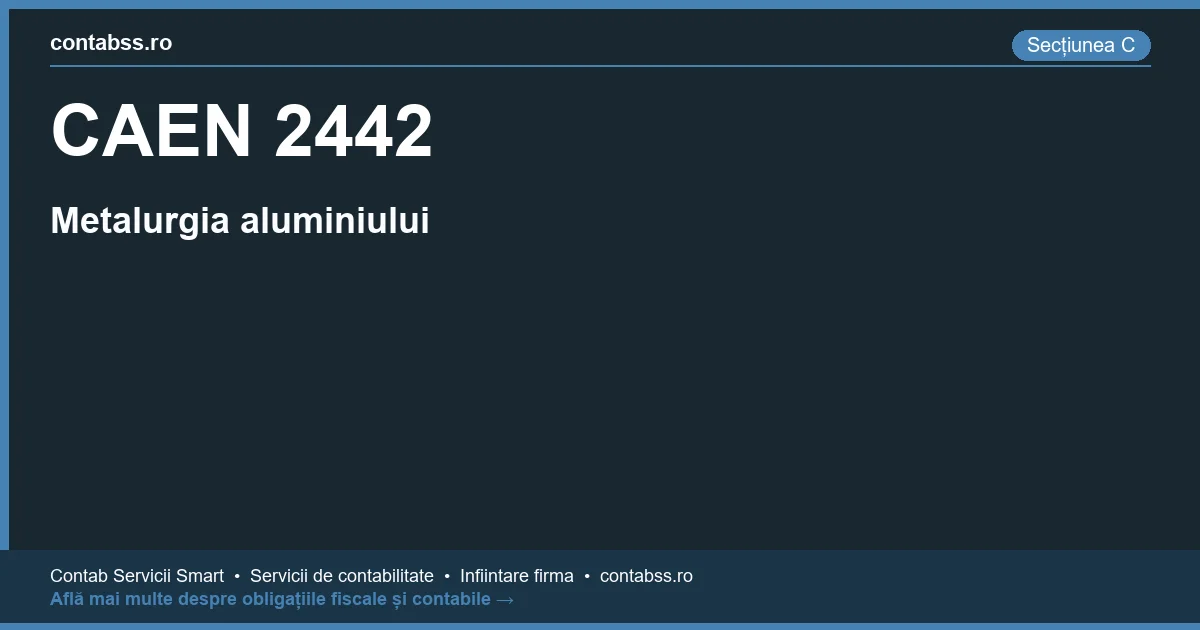 contabss.ro

Secțiunea C

CAEN 2442

Metalurgia aluminiului

Contab Servicii Smart • Servicii de contabilitate • Infiintare firma • contabss.ro
Află mai multe despre obligațiile fiscale și contabile →