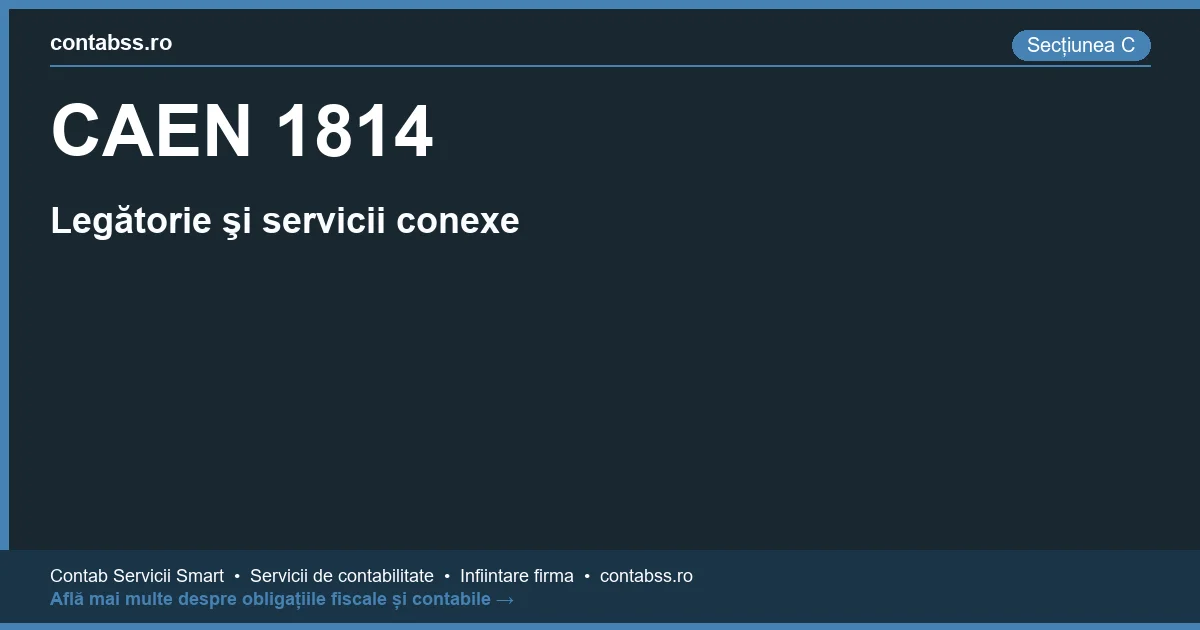 contabss.ro

Secțiunea C

CAEN 1814

Legătorie şi servicii conexe

Contab Servicii Smart • Servicii de contabilitate • Infiintare firma • contabss.ro
Află mai multe despre obligațiile fiscale și contabile →