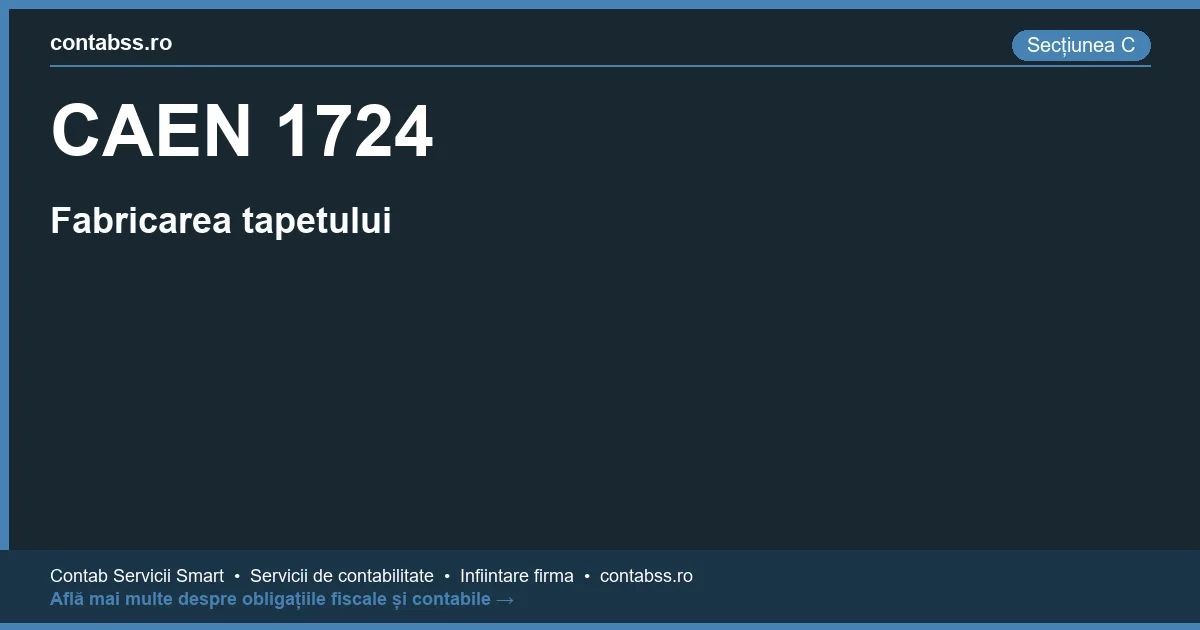 contabss.ro

Secțiunea C

CAEN 1724

Fabricarea tapetului

Contab Servicii Smart • Servicii de contabilitate • Infiintare firma • contabss.ro
Află mai multe despre obligațiile fiscale și contabile →