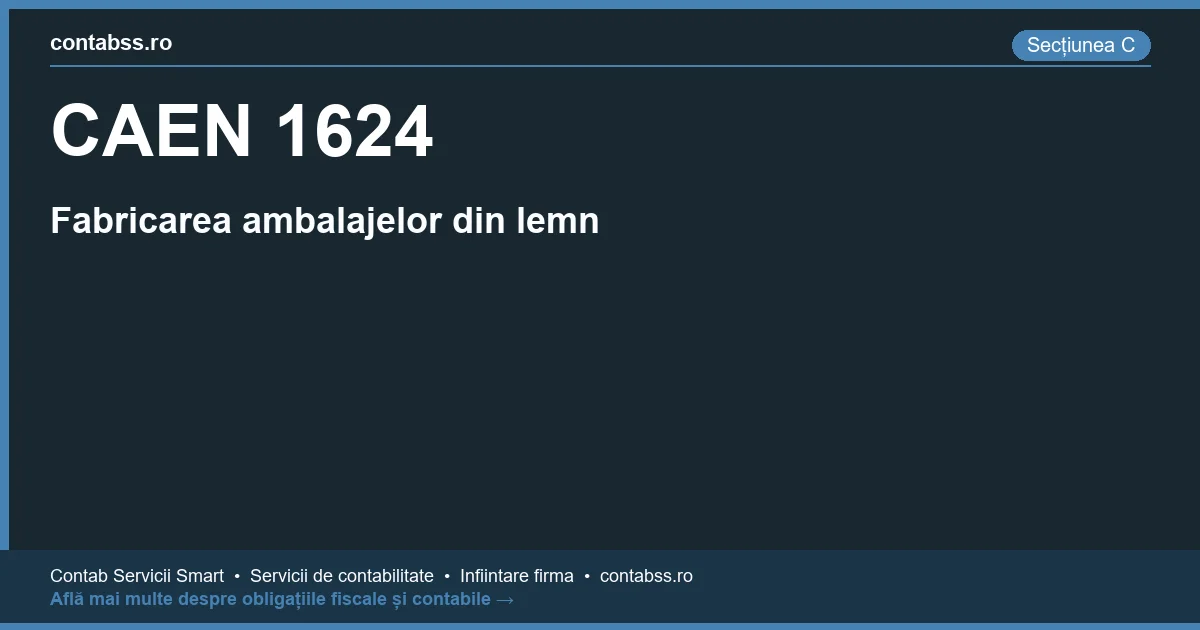 contabss.ro

Secțiunea C

CAEN 1624

Fabricarea ambalajelor din lemn

Contab Servicii Smart • Servicii de contabilitate • Infiintare firma • contabss.ro
Află mai multe despre obligațiile fiscale și contabile →