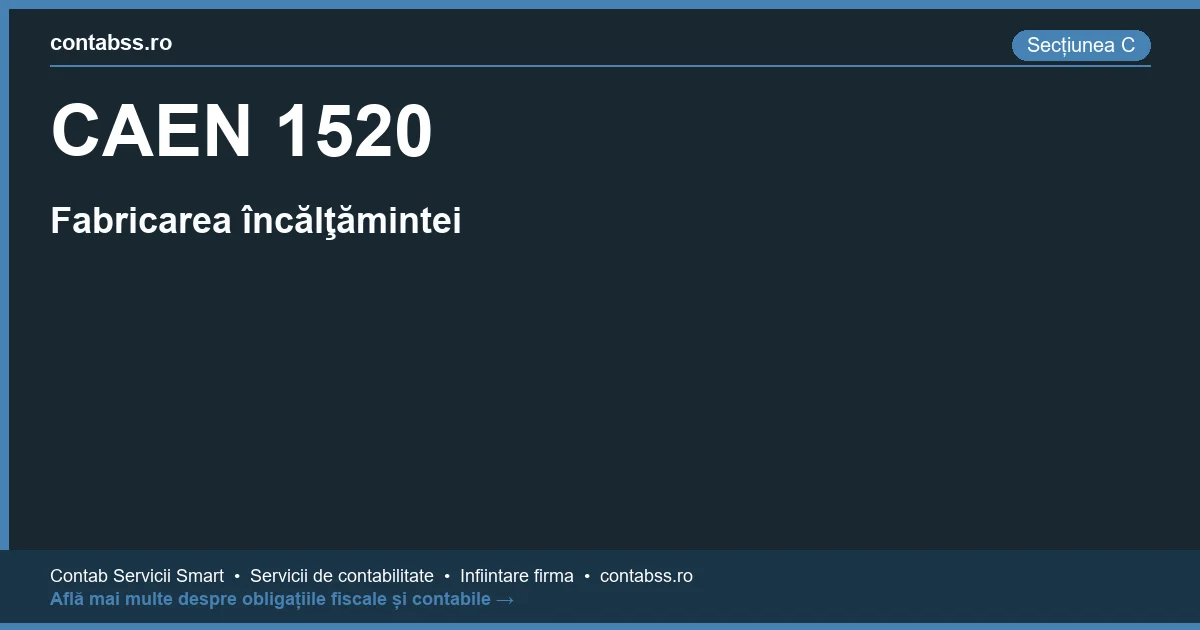 contabss.ro

Secțiunea C

CAEN 1520

Fabricarea încălţămintei

Contab Servicii Smart • Servicii de contabilitate • Infiintare firma • contabss.ro
Află mai multe despre obligațiile fiscale și contabile →