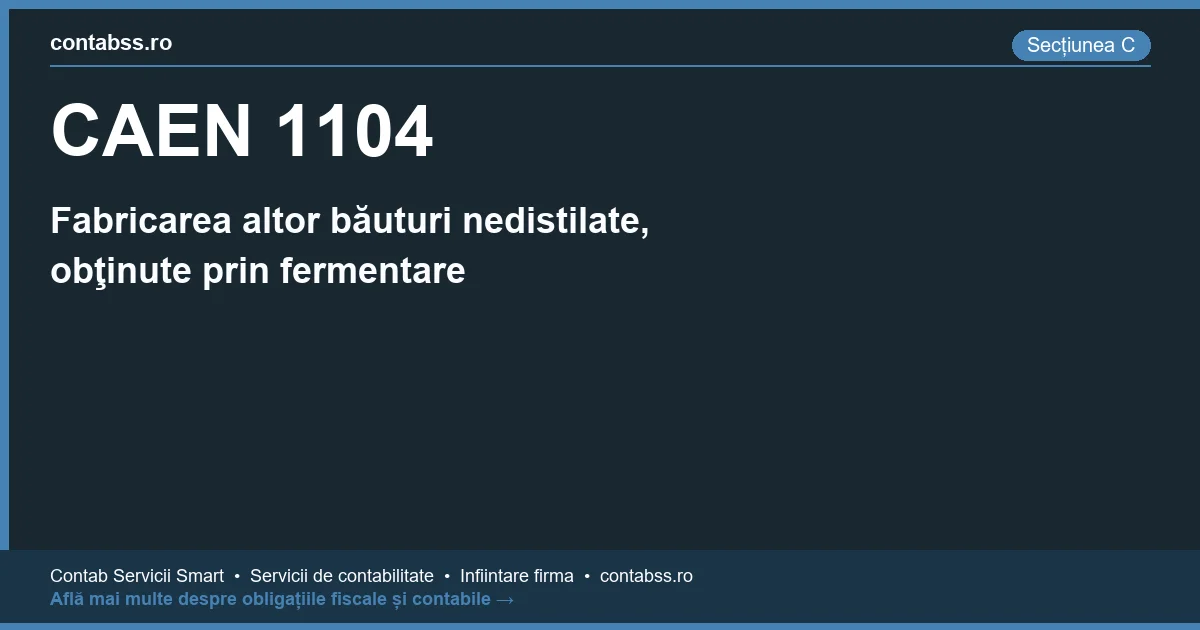 contabss.ro

Secțiunea C

CAEN 1104

Fabricarea altor băuturi nedistilate, obţinute prin fermentare

Contab Servicii Smart • Servicii de contabilitate • Infiintare firma • contabss.ro
Află mai multe despre obligațiile fiscale și contabile →